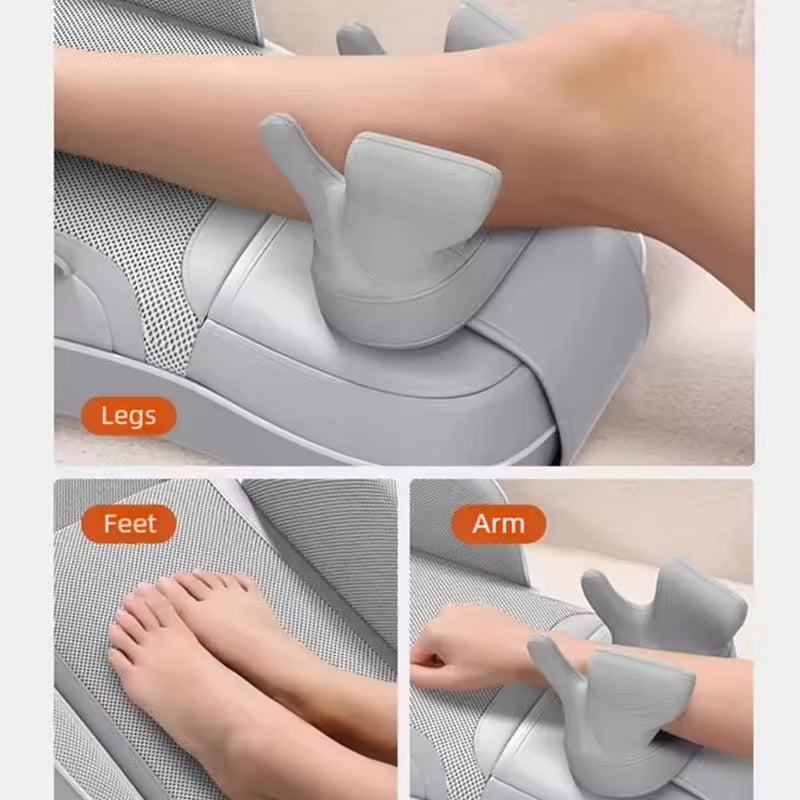 Legs

Feet

Arm